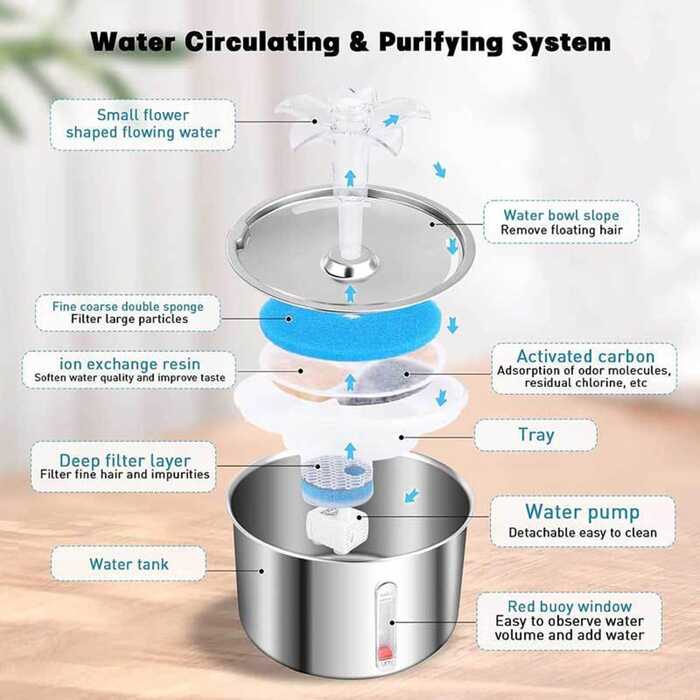 Water Circulating & Purifying System

Small flower shaped flowing water

Water bowl slope
Remove floating hair

Fine coarse double sponge
Filter large particles

ion exchange resin
Soften water quality and improve taste

Activated carbon
Adsorption of odor molecules, residual chlorine, etc

Tray

Deep filter layer
Filter fine hair and impurities

Water pump
Detachable easy to clean

Water tank

Red buoy window
Easy to observe water volume and add water