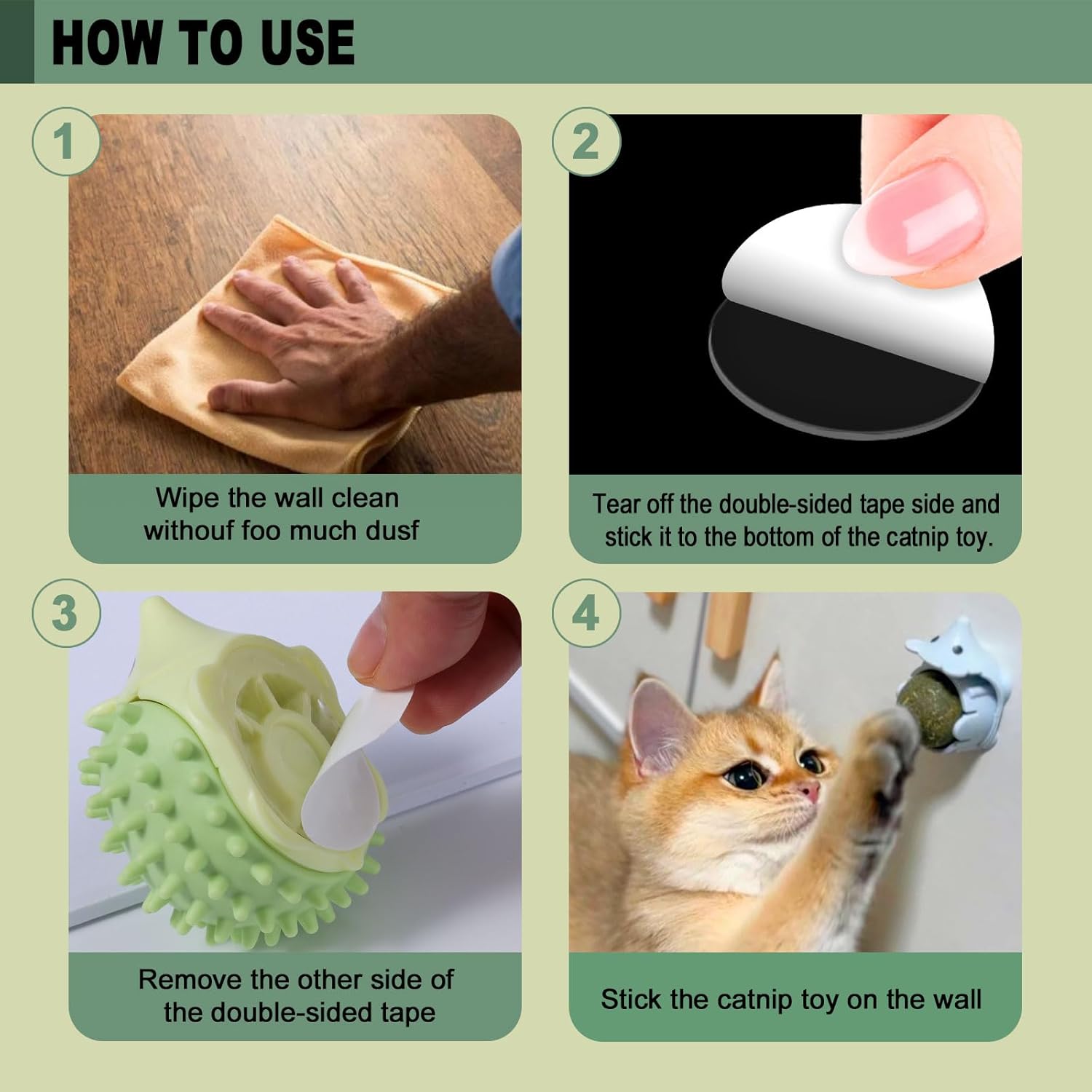 HOW TO USE

1

Wipe the wall clean withouf foo much dusf

2

Tear off the double-sided tape side and stick it to the bottom of the catnip toy.

3

Remove the other side of the double-sided tape

4

Stick the catnip toy on the wall