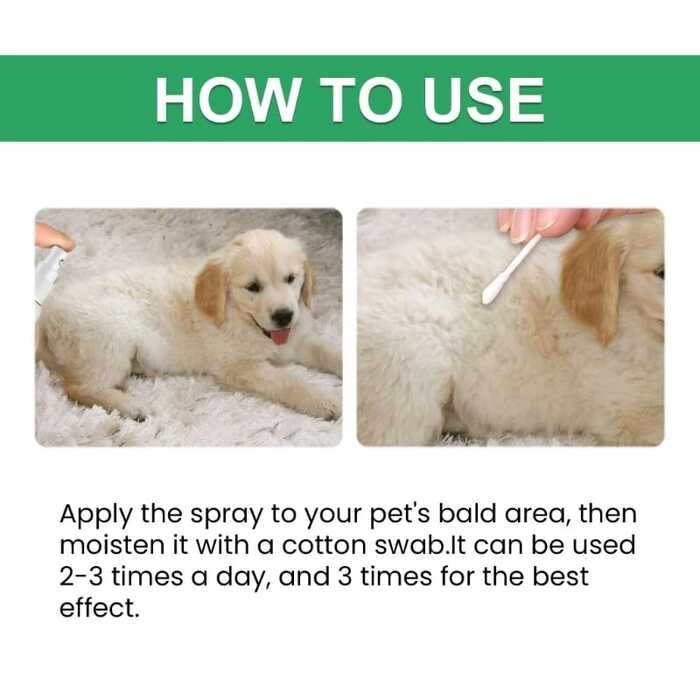 HOW TO USE

Apply the spray to your pet's bald area, then moisten it with a cotton swab.It can be used 2-3 times a day, and 3 times for the best effect.