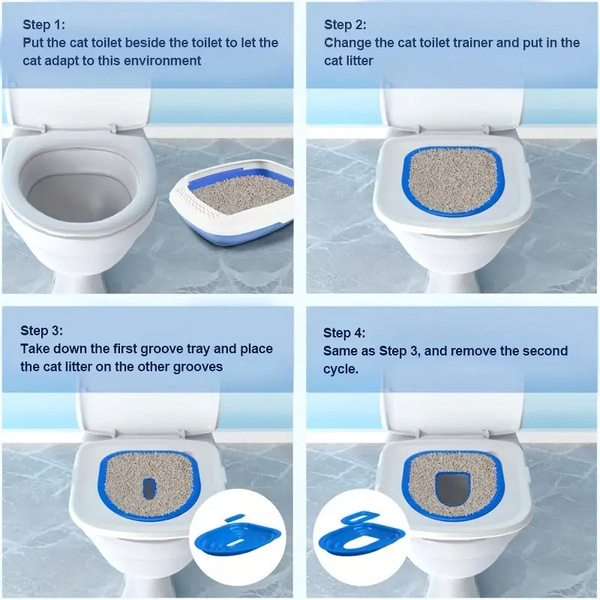 Step 1:
Put the cat toilet beside the toilet to let the cat adapt to this environment

Step 2:
Change the cat toilet trainer and put in the cat litter

Step 3:
Take down the first groove tray and place the cat litter on the other grooves

Step 4:
Same as Step 3, and remove the second cycle.