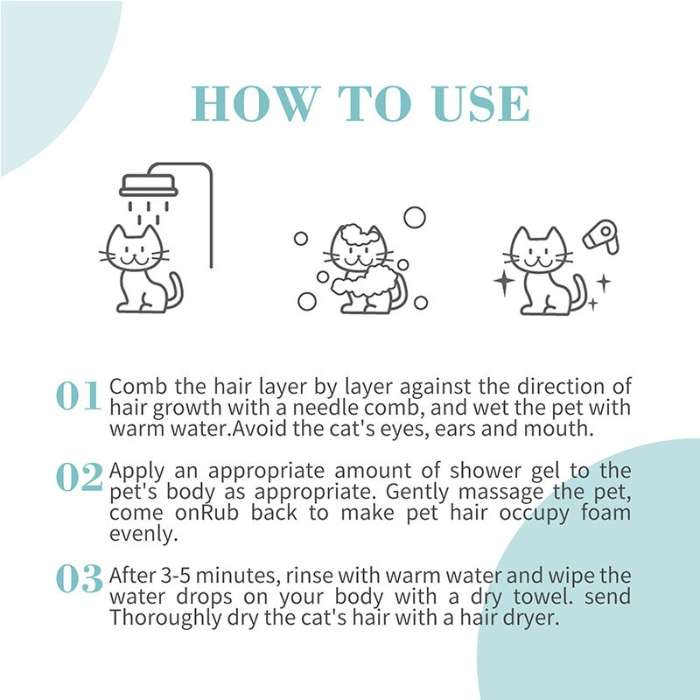 HOW TO USE

01 Comb the hair layer by layer against the direction of hair growth with a needle comb, and wet the pet with warm water.Avoid the cat's eyes, ears and mouth.

02 Apply an appropriate amount of shower gel to the pet's body as appropriate. Gently massage the pet, come onRub back to make pet hair occupy foam evenly.

03 After 3-5 minutes, rinse with warm water and wipe the water drops on your body with a dry towel. send Thoroughly dry the cat's hair with a hair dryer.