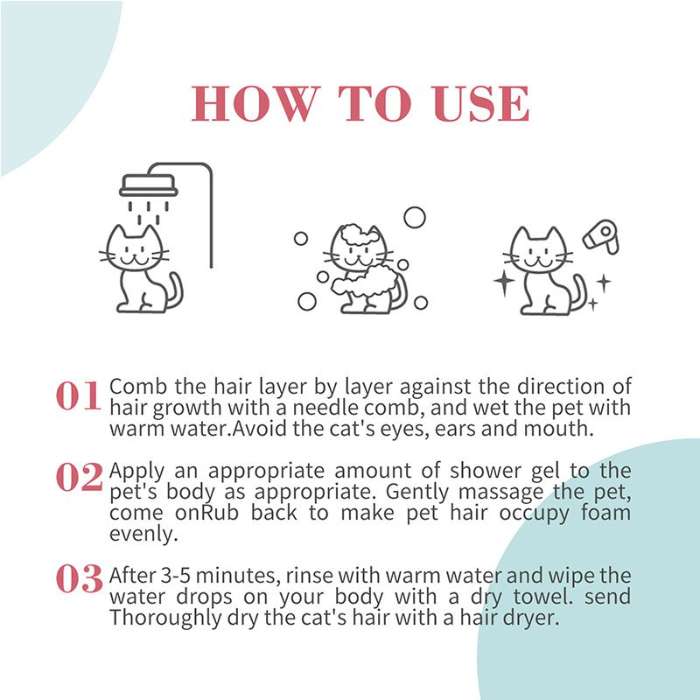 HOW TO USE

01 Comb the hair layer by layer against the direction of hair growth with a needle comb, and wet the pet with warm water.Avoid the cat's eyes, ears and mouth.

02 Apply an appropriate amount of shower gel to the pet's body as appropriate. Gently massage the pet, come onRub back to make pet hair occupy foam evenly.

03 After 3-5 minutes, rinse with warm water and wipe the water drops on your body with a dry towel. send Thoroughly dry the cat's hair with a hair dryer.