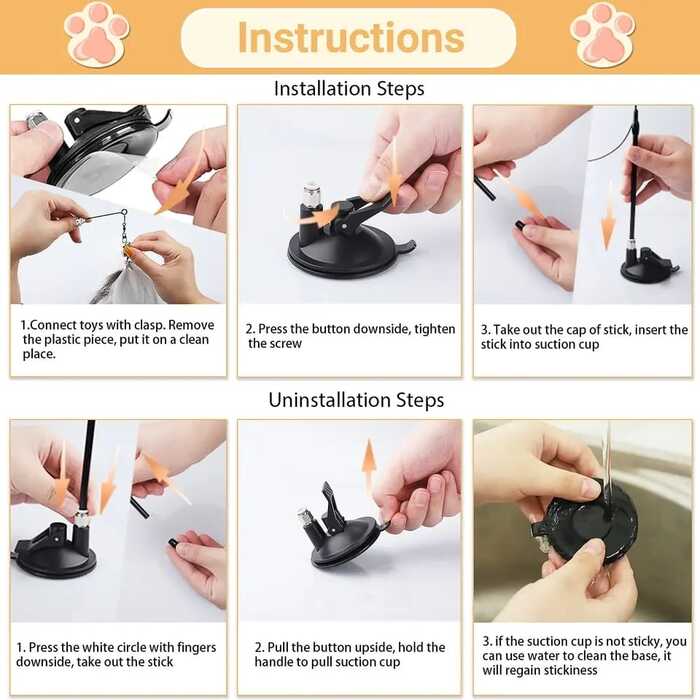 Instructions

Installation Steps

1.Connect toys with clasp. Remove the plastic piece, put it on a clean place.

2. Press the button downside, tighten the screw

3. Take out the cap of stick, insert the stick into suction cup

Uninstallation Steps

1. Press the white circle with fingers downside, take out the stick

2. Pull the button upside, hold the handle to pull suction cup

3. if the suction cup is not sticky, you can use water to clean the base, it will regain stickiness