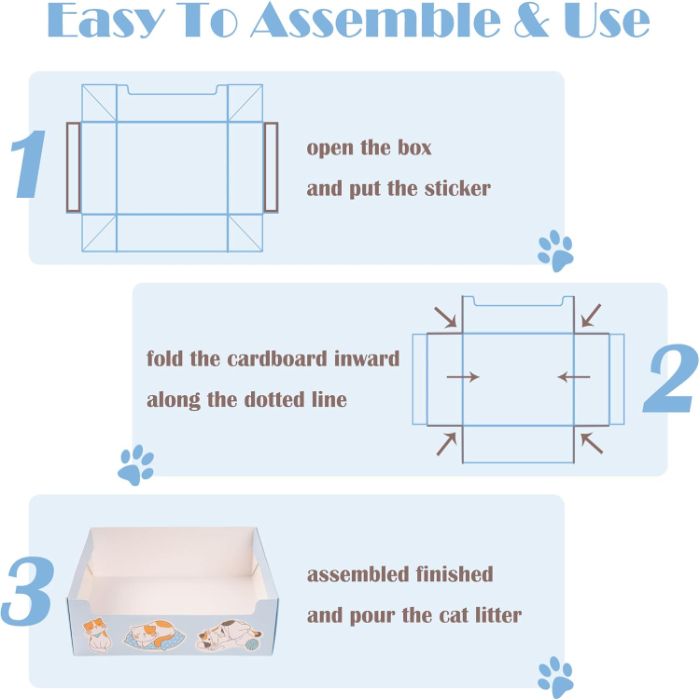 Easy To Assemble & Use

1

open the box
and put the sticker

fold the cardboard inward
along the dotted line

2

3

assembled finished
and pour the cat litter