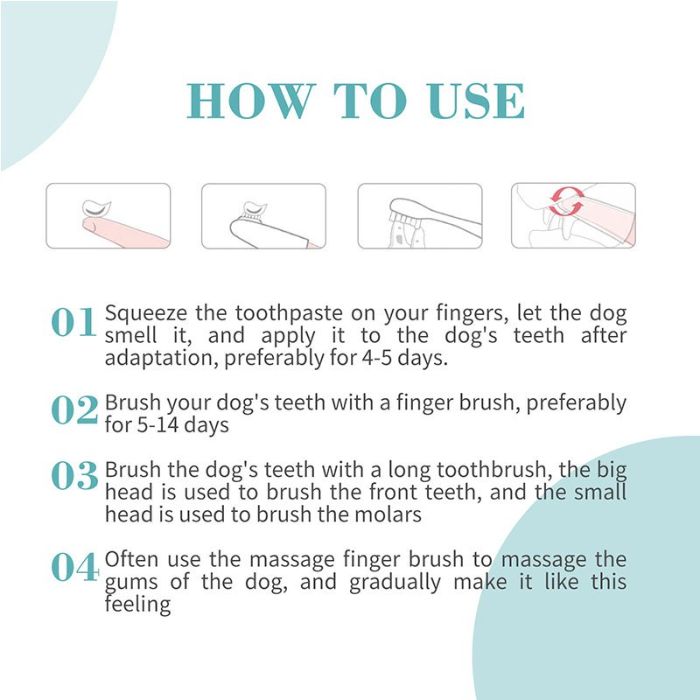 HOW TO USE

01 Squeeze the toothpaste on your fingers, let the dog smell it, and apply it to the dog's teeth after adaptation, preferably for 4-5 days.

02 Brush your dog's teeth with a finger brush, preferably for 5-14 days

03 Brush the dog's teeth with a long toothbrush, the big head is used to brush the front teeth, and the small head is used to brush the molars

04 Often use the massage finger brush to massage the gums of the dog, and gradually make it like this feeling