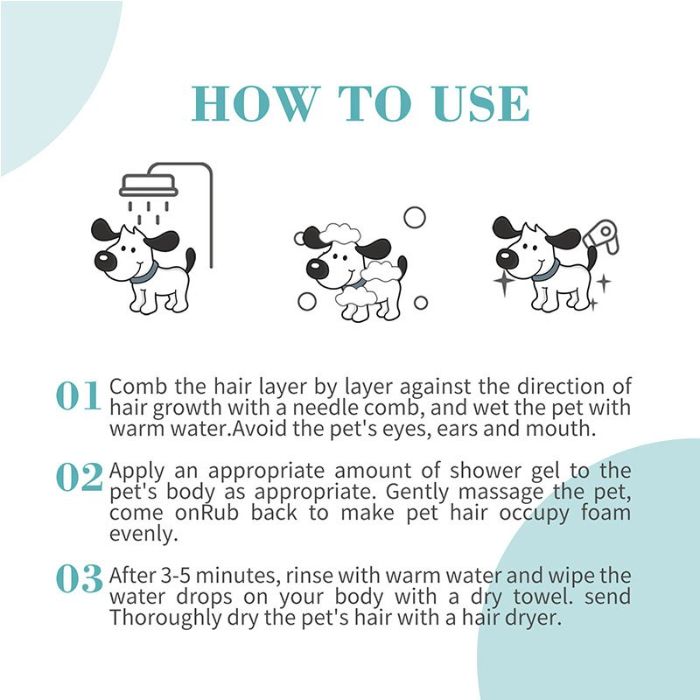 HOW TO USE

01 Comb the hair layer by layer against the direction of hair growth with a needle comb, and wet the pet with warm water.Avoid the pet's eyes, ears and mouth.

02 Apply an appropriate amount of shower gel to the pet's body as appropriate. Gently massage the pet, come onRub back to make pet hair occupy foam evenly.

03 After 3-5 minutes, rinse with warm water and wipe the water drops on your body with a dry towel. send Thoroughly dry the pet's hair with a hair dryer.