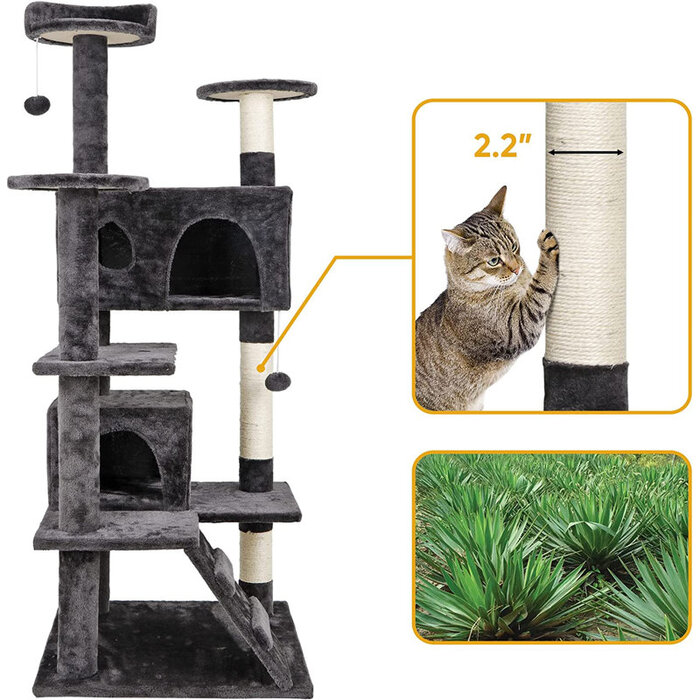 2.2"