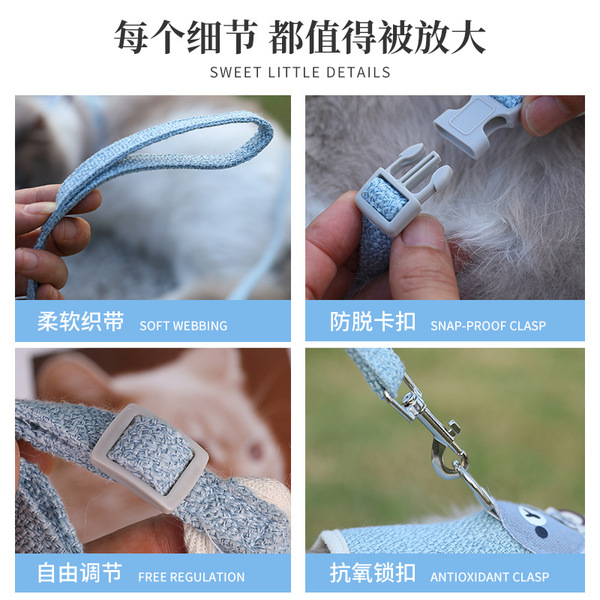 每个细节 都值得被放大
SWEET LITTLE DETAILS

柔软织带 SOFT WEBBING

防脱卡扣 SNAP-PROOF CLASP

自由调节 FREE REGULATION

抗氧锁扣 ANTIOXIDANT CLASP