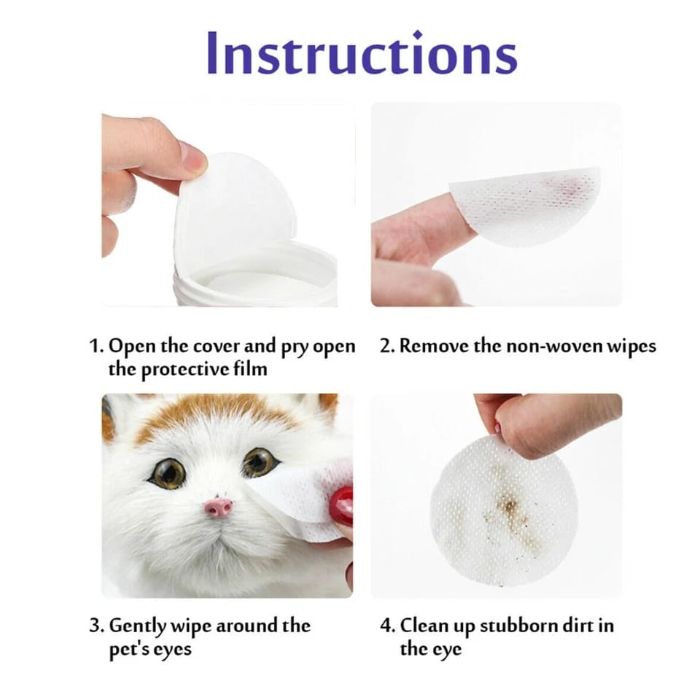 Instructions

1. Open the cover and pry open the protective film

2. Remove the non-woven wipes

3. Gently wipe around the pet's eyes

4. Clean up stubborn dirt in the eye