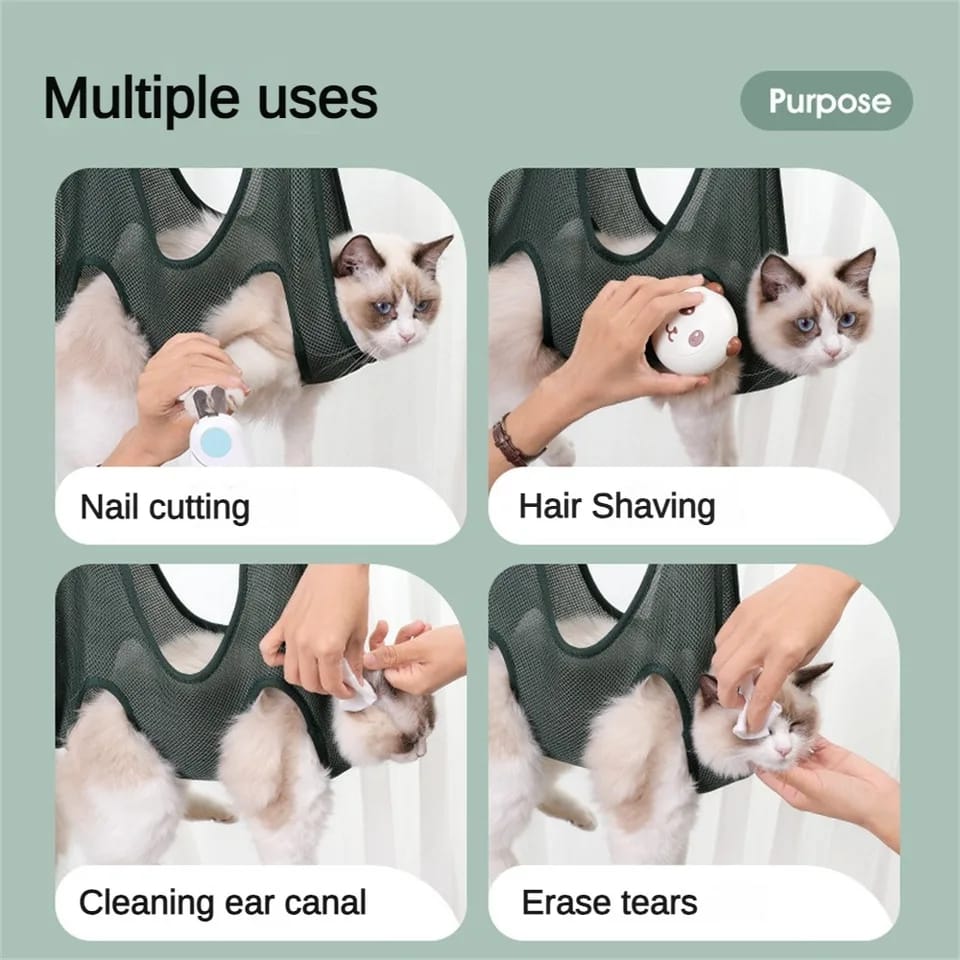 Multiple uses

Purpose

Nail cutting

Hair Shaving

Cleaning ear canal

Erase tears