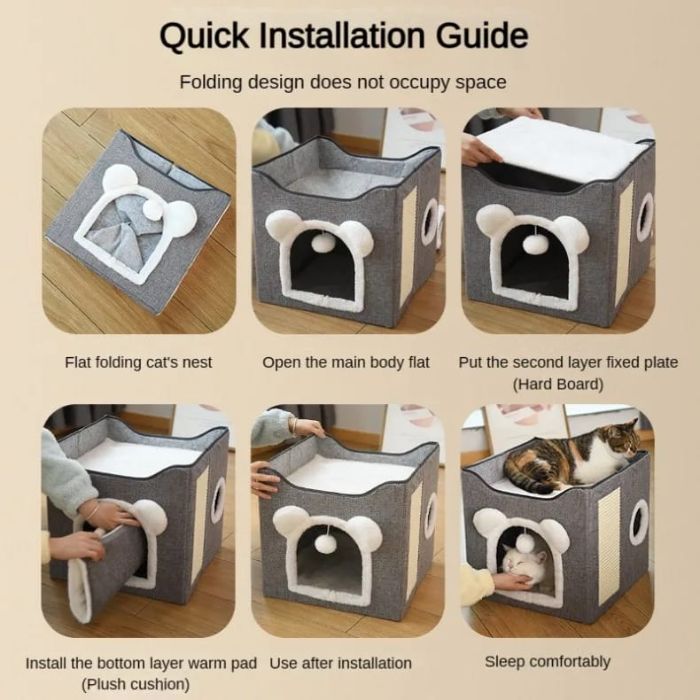 Quick Installation Guide

Folding design does not occupy space

Flat folding cat's nest

Open the main body flat

Put the second layer fixed plate (Hard Board)

Install the bottom layer warm pad (Plush cushion)

Use after installation

Sleep comfortably