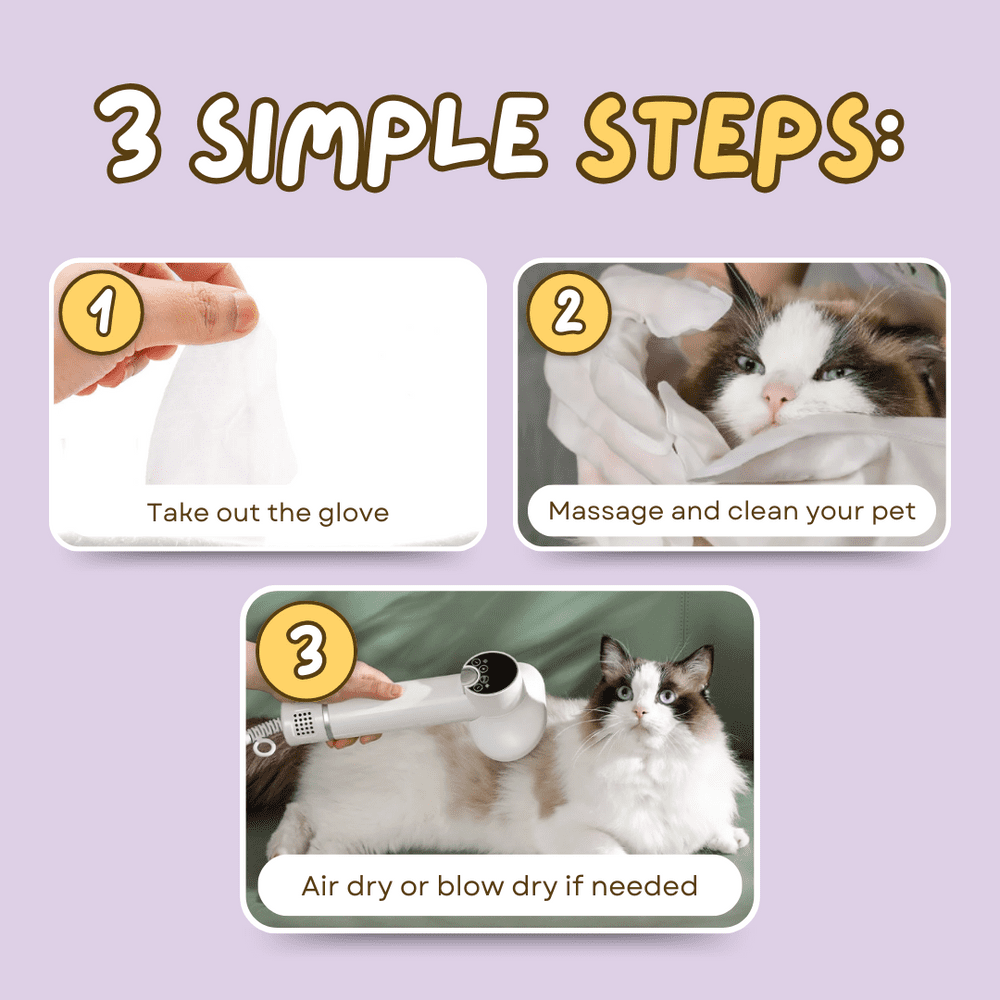 3 SIMPLE STEPS:

1
Take out the glove

2
Massage and clean your pet

3
Air dry or blow dry if needed