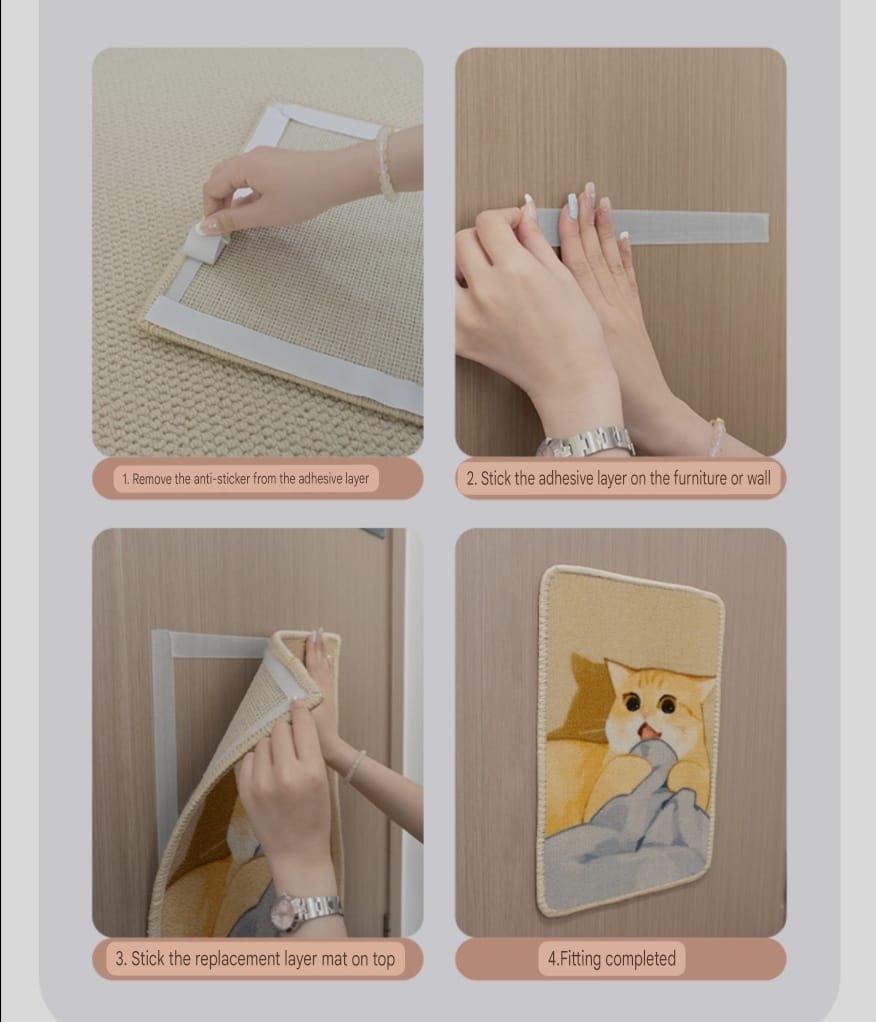 1. Remove the anti-sticker from the adhesive layer

2. Stick the adhesive layer on the furniture or wall

3. Stick the replacement layer mat on top

4.Fitting completed