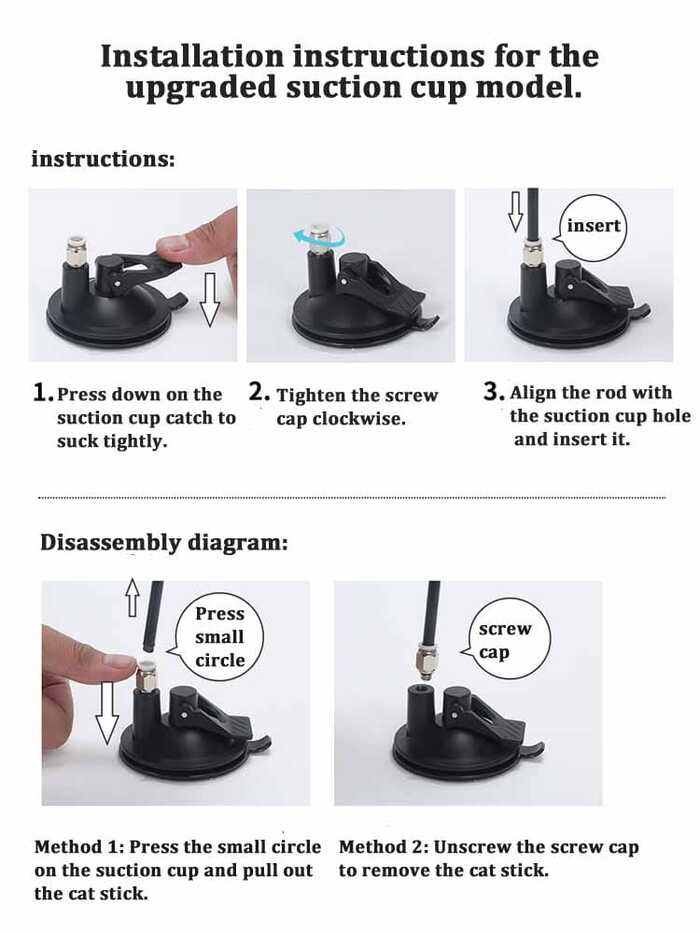 Installation instructions for the upgraded suction cup model.

instructions:

insert

1. Press down on the suction cup catch to suck tightly.

2. Tighten the screw cap clockwise.

3. Align the rod with the suction cup hole and insert it.

Disassembly diagram:

Press small circle

screw cap

Method 1: Press the small circle on the suction cup and pull out the cat stick.

Method 2: Unscrew the screw cap to remove the cat stick.