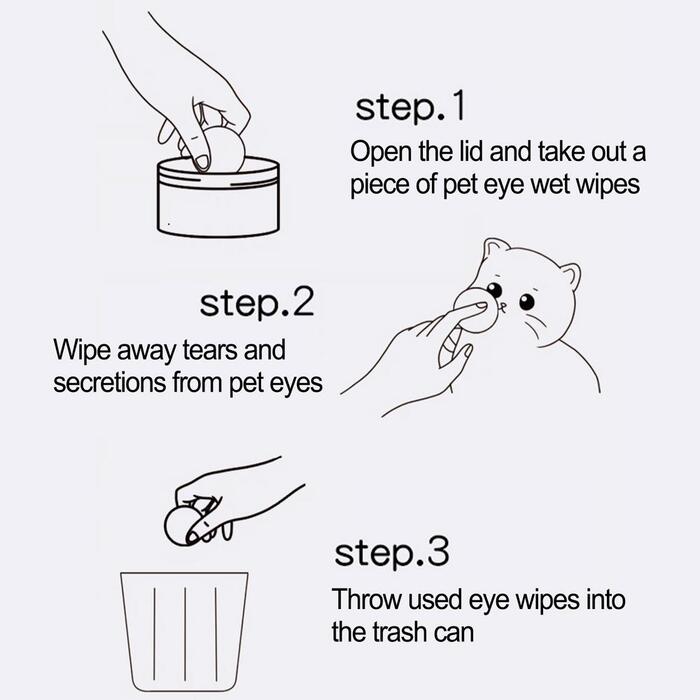 step.1
Open the lid and take out a piece of pet eye wet wipes

step.2
Wipe away tears and secretions from pet eyes

step.3
Throw used eye wipes into the trash can