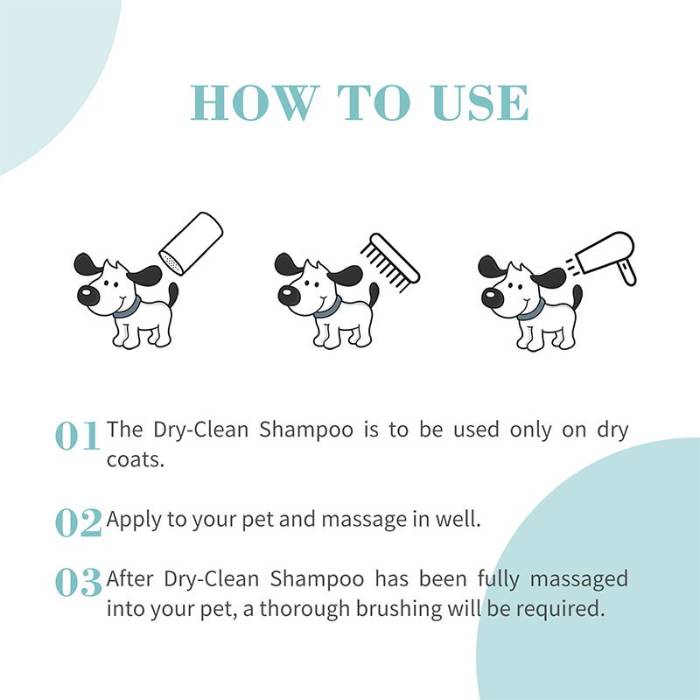 HOW TO USE

01 The Dry-Clean Shampoo is to be used only on dry coats.

02 Apply to your pet and massage in well.

03 After Dry-Clean Shampoo has been fully massaged into your pet, a thorough brushing will be required.