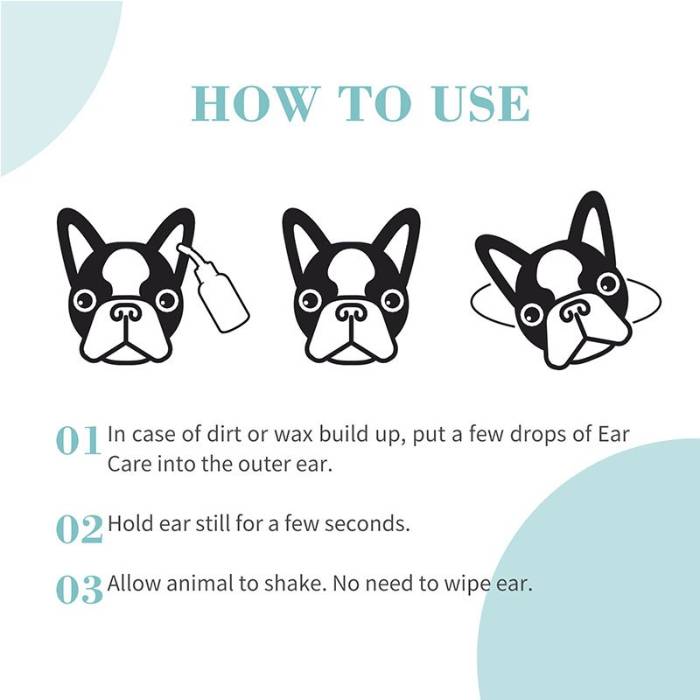 HOW TO USE

01 In case of dirt or wax build up, put a few drops of Ear Care into the outer ear.

02 Hold ear still for a few seconds.

03 Allow animal to shake. No need to wipe ear.