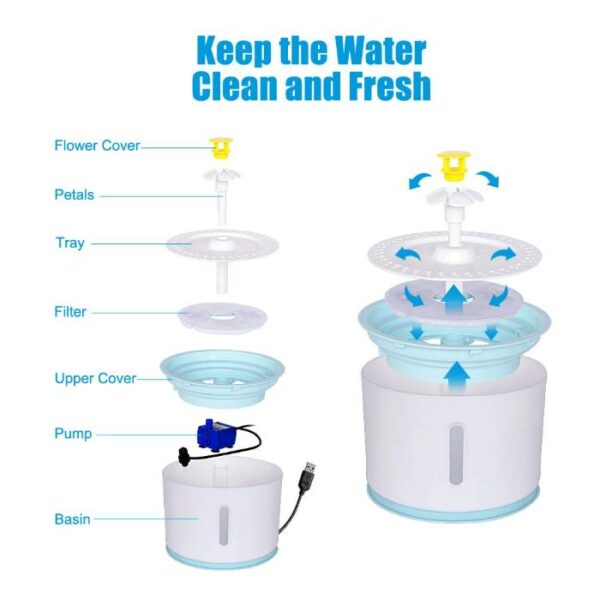 Keep the Water Clean and Fresh

Flower Cover

Petals

Tray

Filter

Upper Cover

Pump

Basin