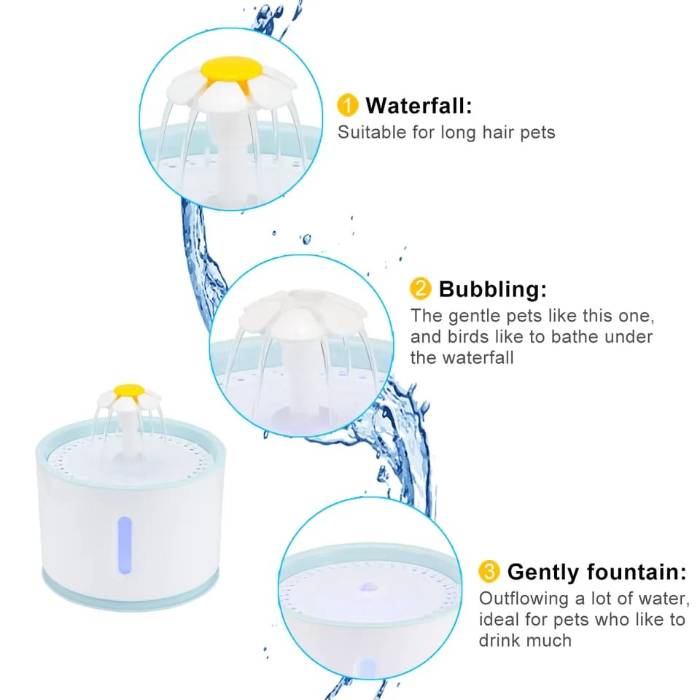 1 Waterfall:
Suitable for long hair pets

2 Bubbling:
The gentle pets like this one, and birds like to bathe under the waterfall

3 Gently fountain:
Outflowing a lot of water, ideal for pets who like to drink much