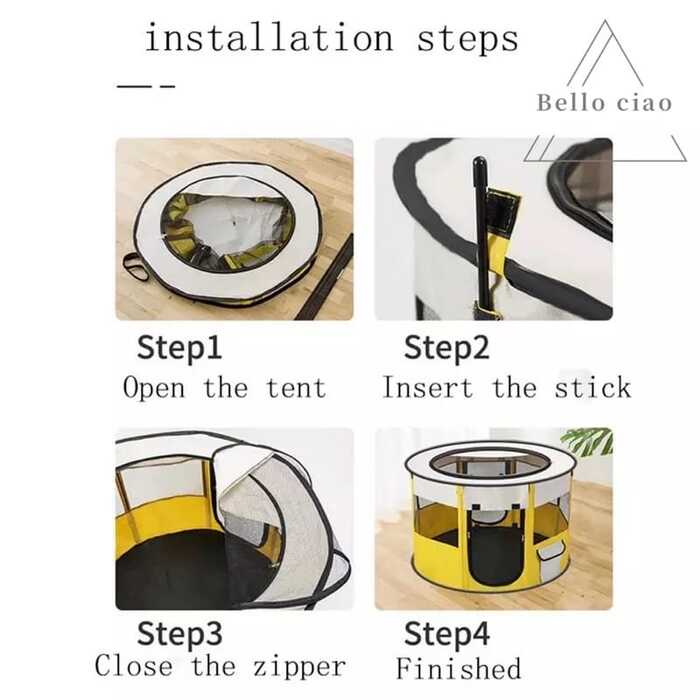 installation steps

Bello ciao

Step1
Open the tent

Step2
Insert the stick

Step3
Close the zipper

Step4
Finished