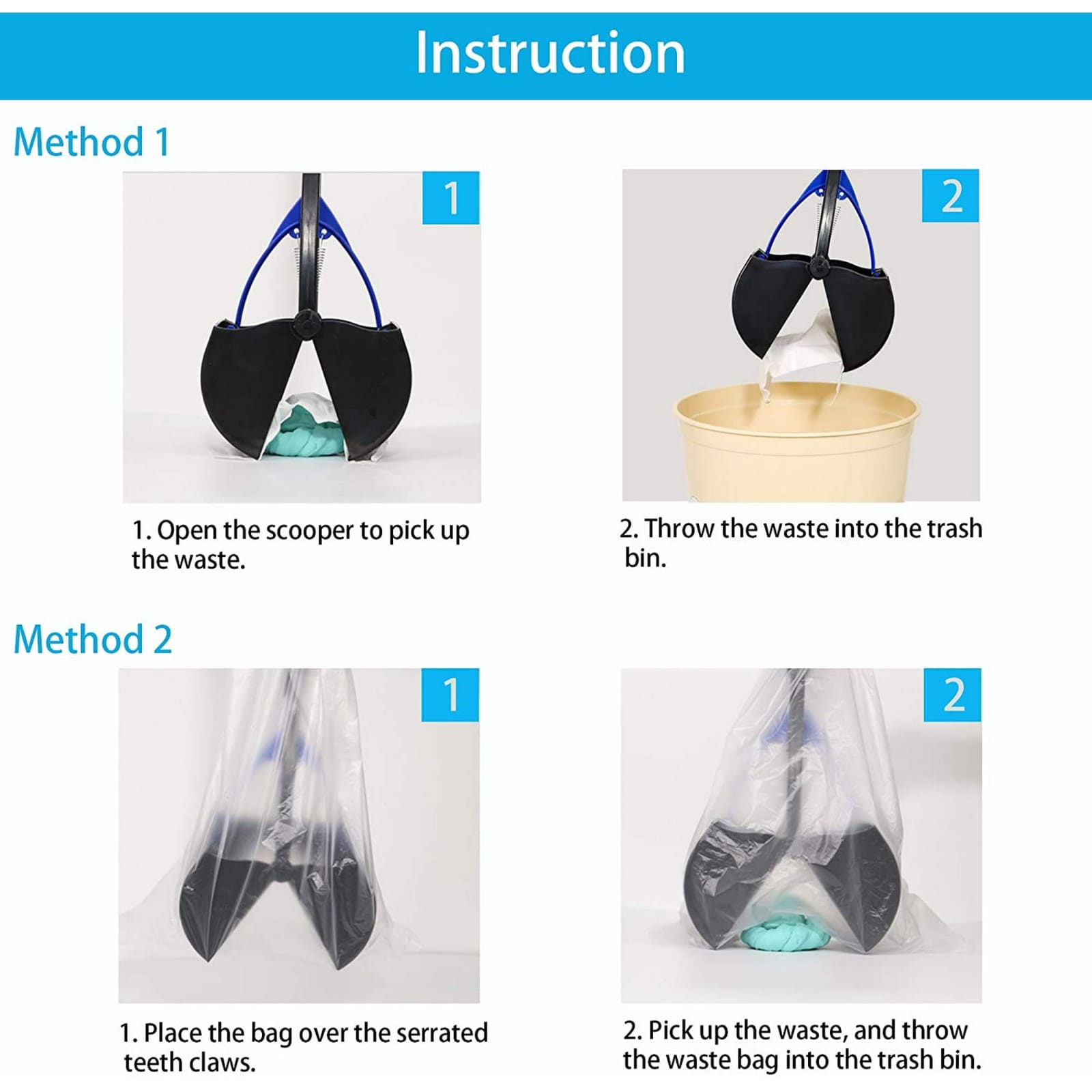 Instruction

Method 1

1

1. Open the scooper to pick up the waste.

2

2. Throw the waste into the trash bin.

Method 2

1

1. Place the bag over the serrated teeth claws.

2

2. Pick up the waste, and throw the waste bag into the trash bin.