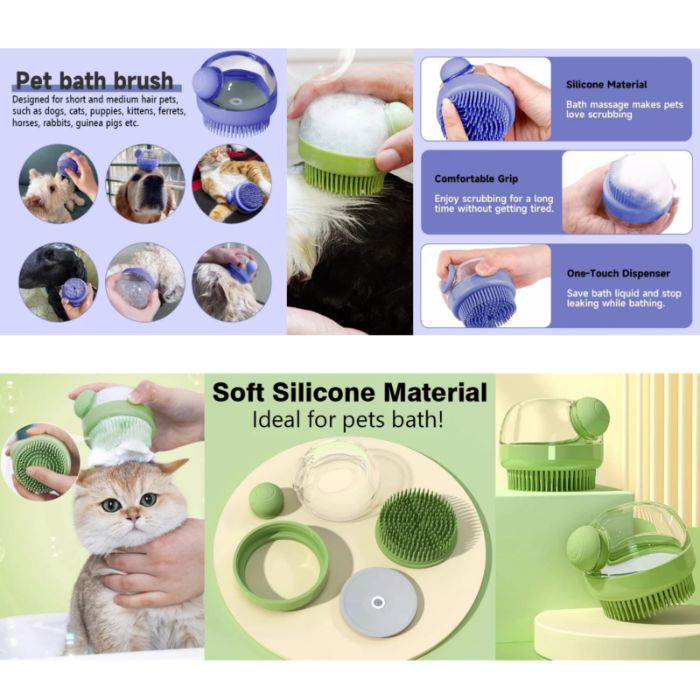 Pet bath brush

Designed for short and medium hair pets, such as dogs, cats, puppies, kittens, ferrets, horses, rabbits, guinea pigs etc.

Silicone Material

Bath massage makes pets love scrubbing

Comfortable Grip

Enjoy scrubbing for a long time without getting tired.

One-Touch Dispenser

Save bath liquid and stop leaking while bathing.

Soft Silicone Material

Ideal for pets bath!